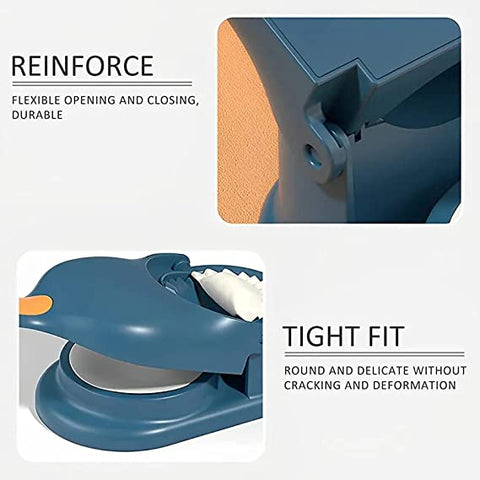 REINFORCE

FLEXIBLE OPENING AND CLOSING, DURABLE

TIGHT FIT

ROUND AND DELICATE WITHOUT CRACKING AND DEFORMATION